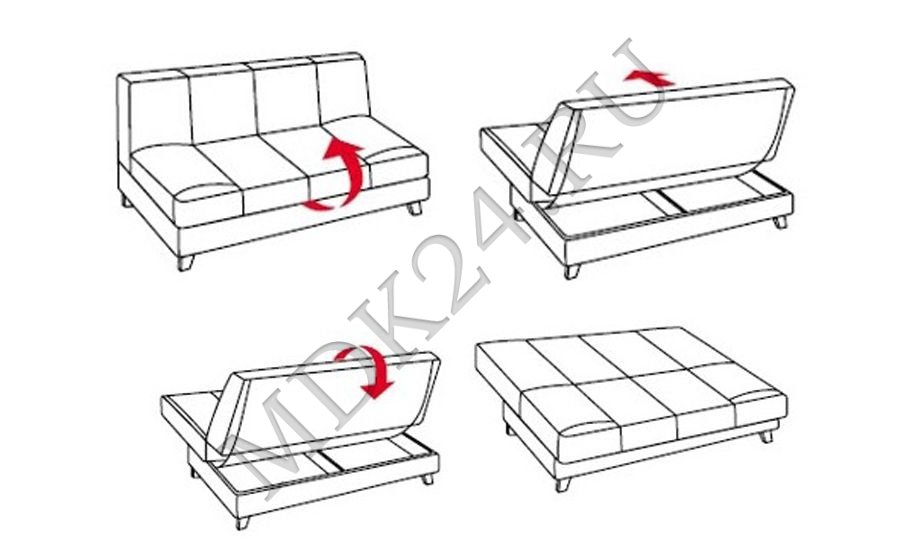 MDK24.RU